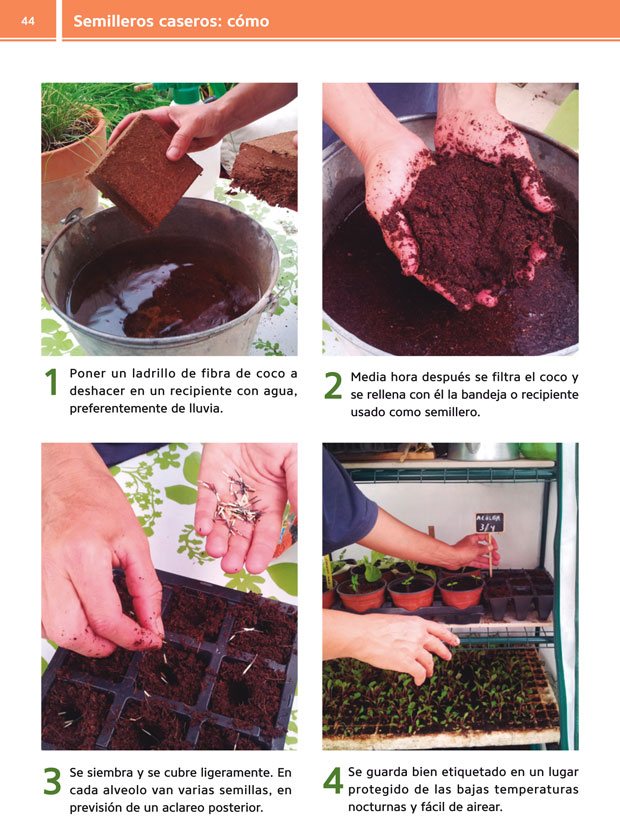 44

Semilleros caseros: cómo

1 Poner un ladrillo de fibra de coco a deshacer en un recipiente con agua, preferentemente de lluvia.

2 Media hora después se filtra el coco y se rellena con él la bandeja o recipiente usado como semillero.

ACELGA 3/4

3 Se siembra y se cubre ligeramente. En cada alveolo van varias semillas, en previsión de un aclareo posterior.

4 Se guarda bien etiquetado en un lugar protegido de las bajas temperaturas nocturnas y fácil de airear.